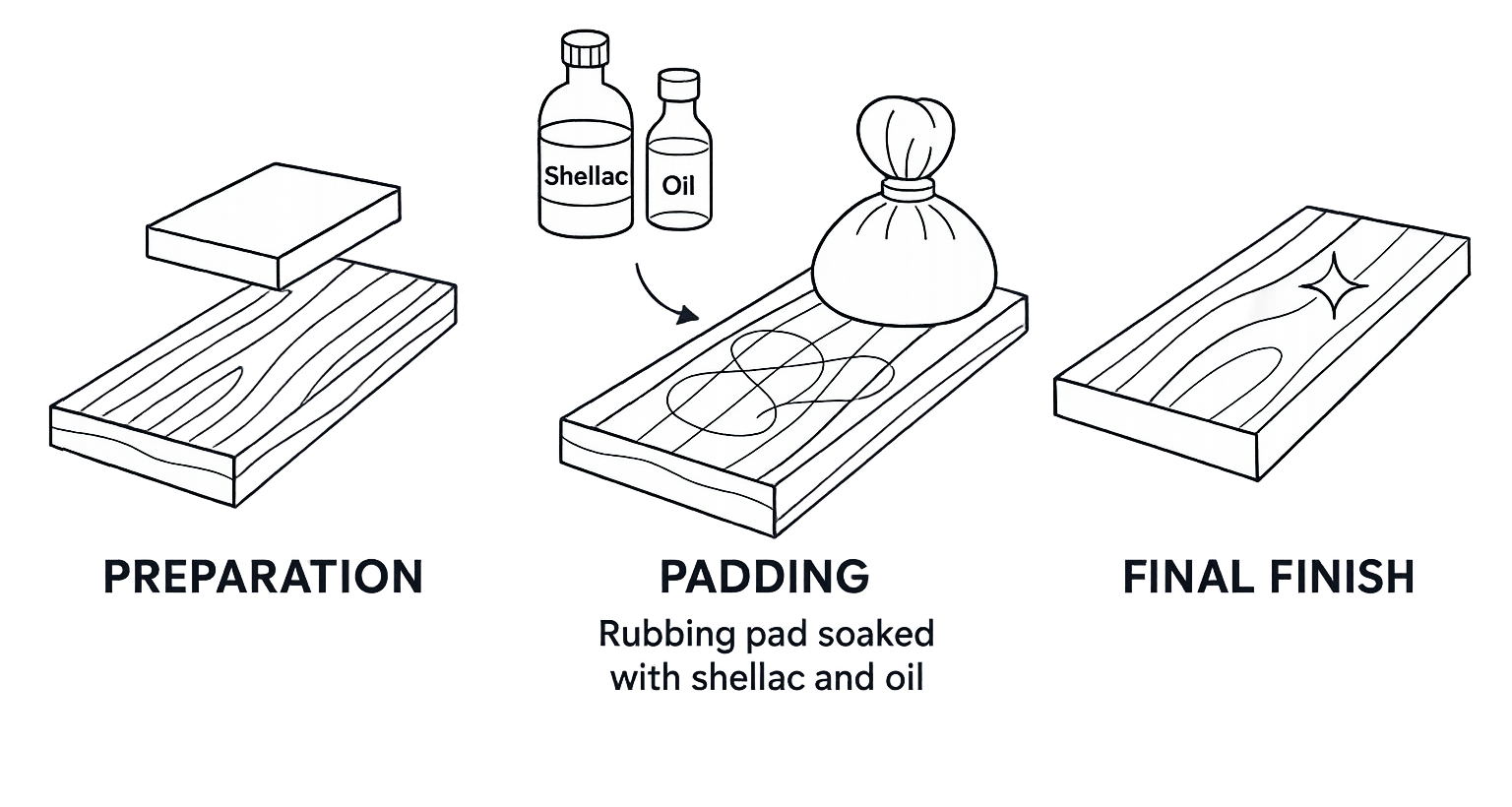 Shellac

Oil

PREPARATION

PADDING

Rubbing pad soaked with shellac and oil

FINAL FINISH